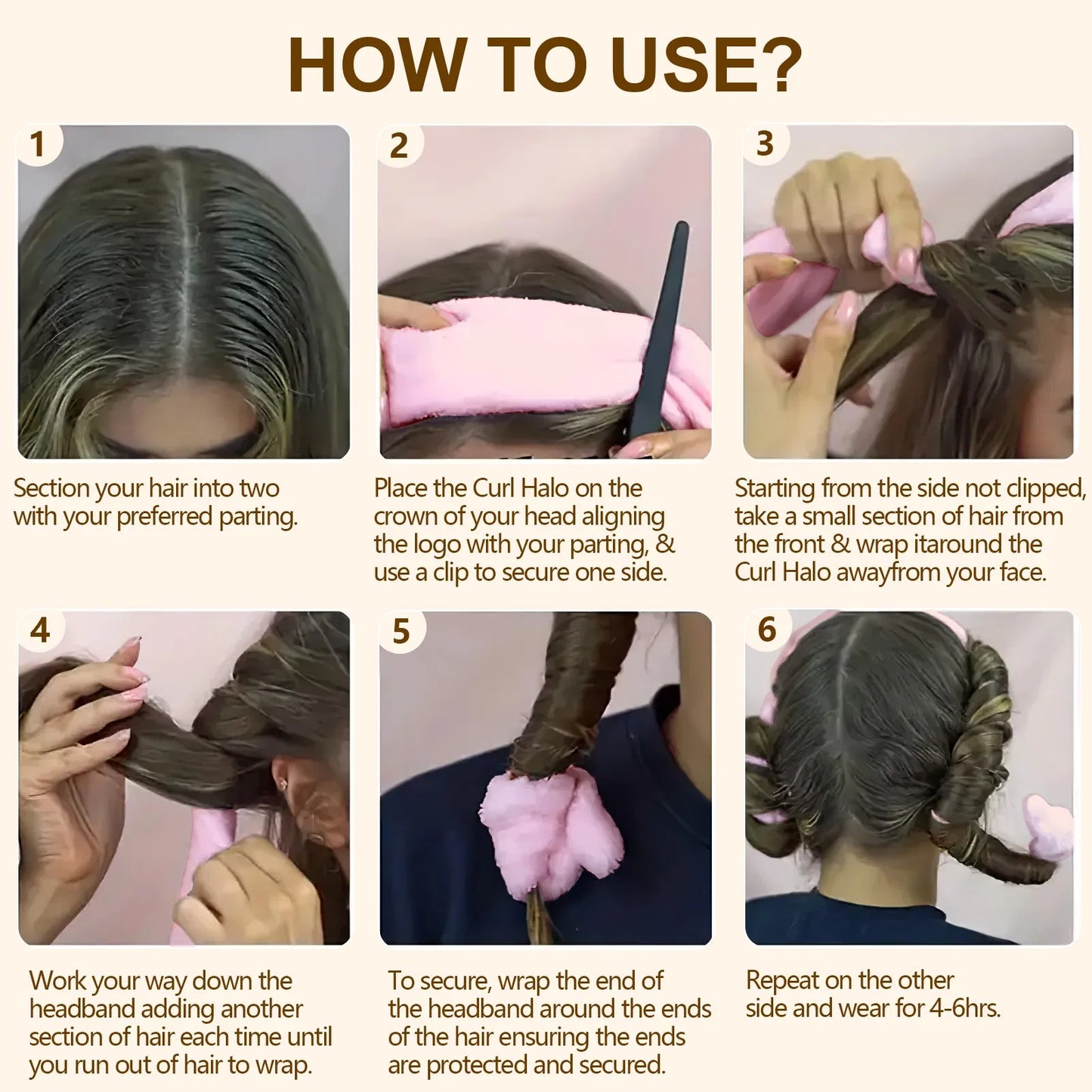 HOW TO USE?

1

Section your hair into two with your preferred parting.

2

Place the Curl Halo on the crown of your head aligning the logo with your parting, & use a clip to secure one side.

3

Starting from the side not clipped, take a small section of hair from the front & wrap itaround the Curl Halo awayfrom your face.

4

Work your way down the headband adding another section of hair each time until you run out of hair to wrap.

5

To secure, wrap the end of the headband around the ends of the hair ensuring the ends are protected and secured.

6

Repeat on the other side and wear for 4-6hrs.