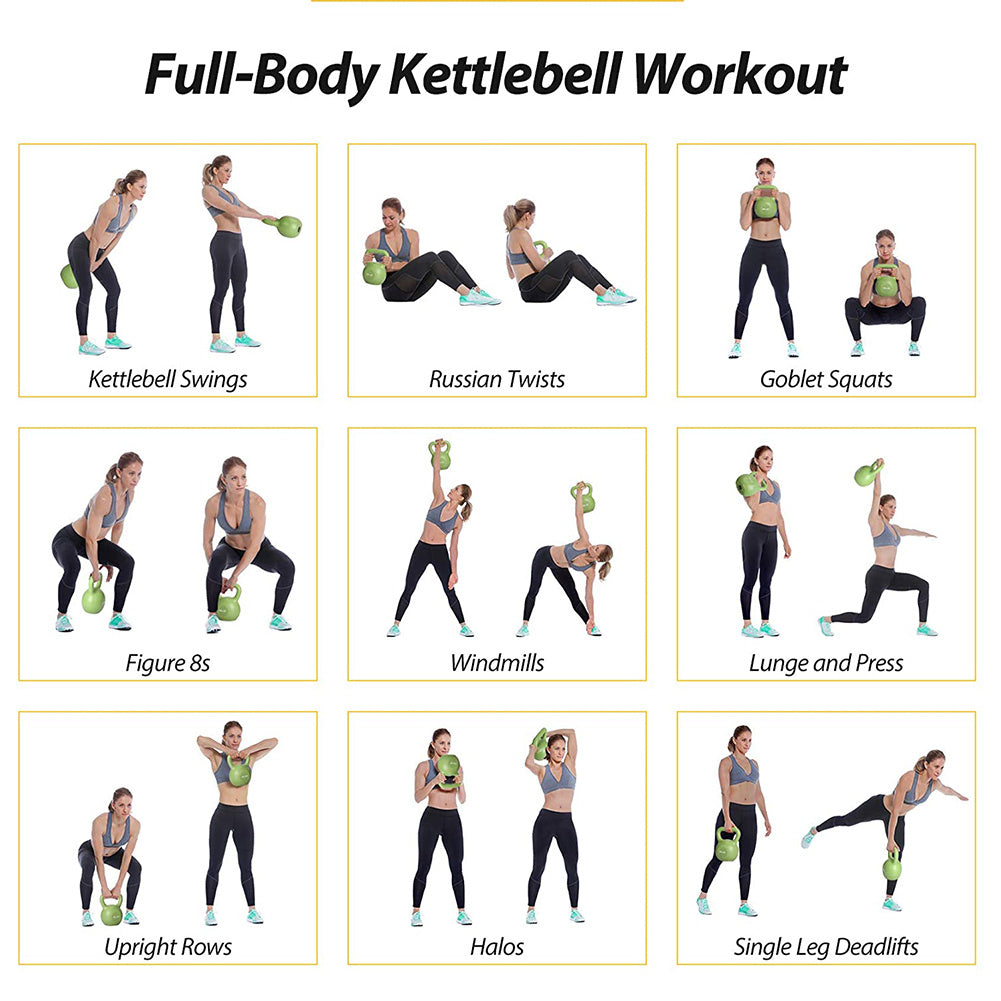 Full-Body Kettlebell Workout

Kettlebell Swings

Russian Twists

Goblet Squats

Figure 8s

Windmills

Lunge and Press

Upright Rows

Halos

Single Leg Deadlifts